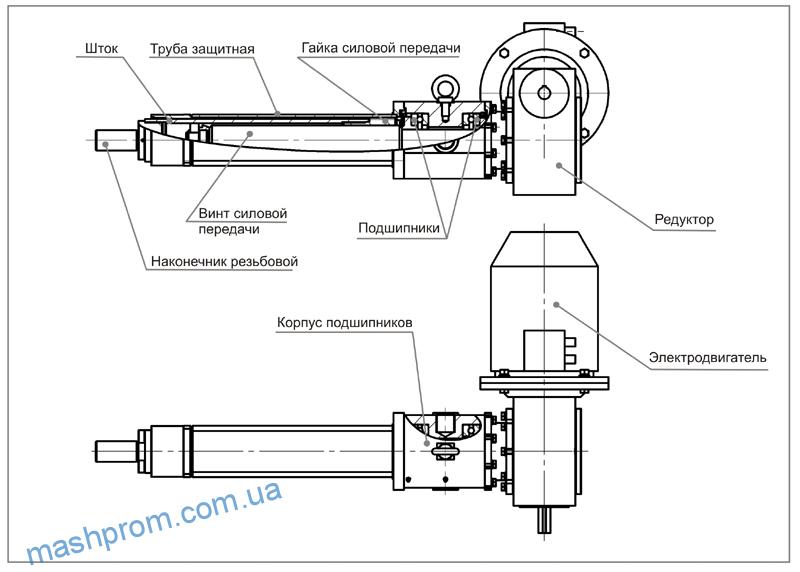 Шток
Труба защитная
Гайка силовой передачи
Винт силовой передачи
Подшипники
Редуктор
Наконечник резьбовой
Корпус подшипников
Электродвигатель
mashprom.com.ua